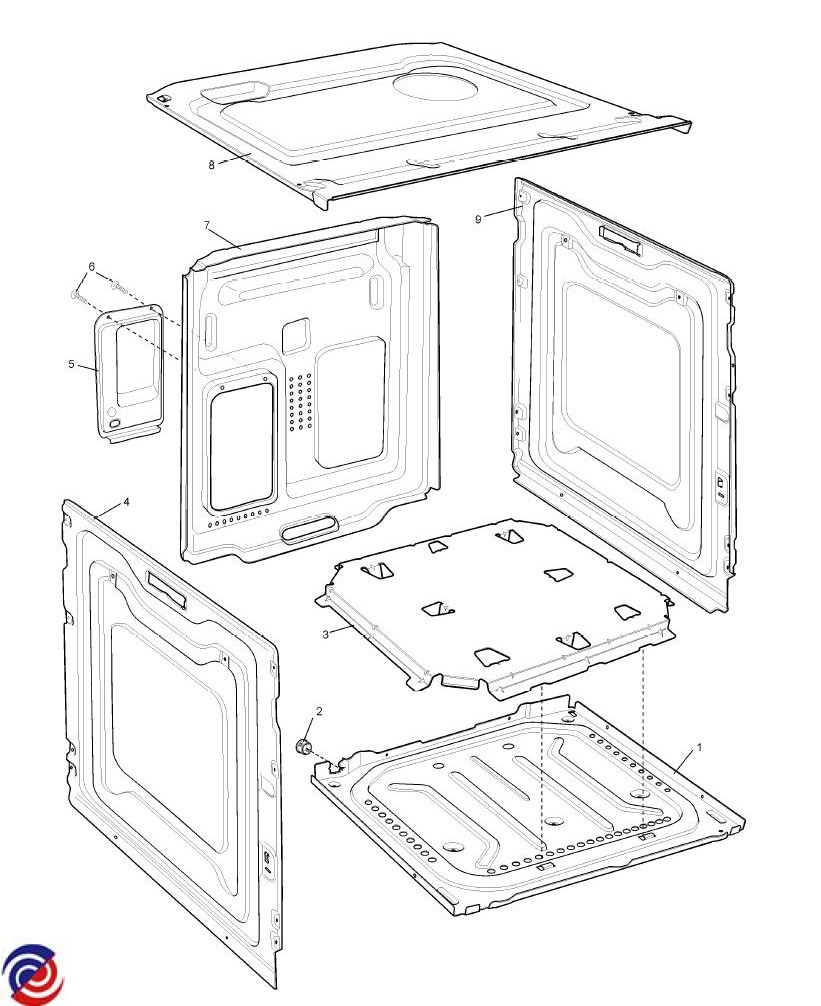 8
9
7
6
5
4
3
2
1